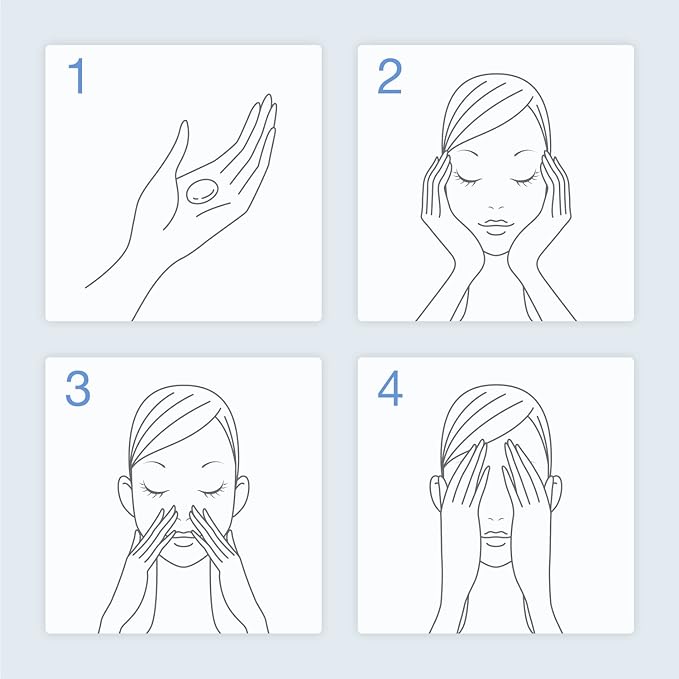 1

2

3

4